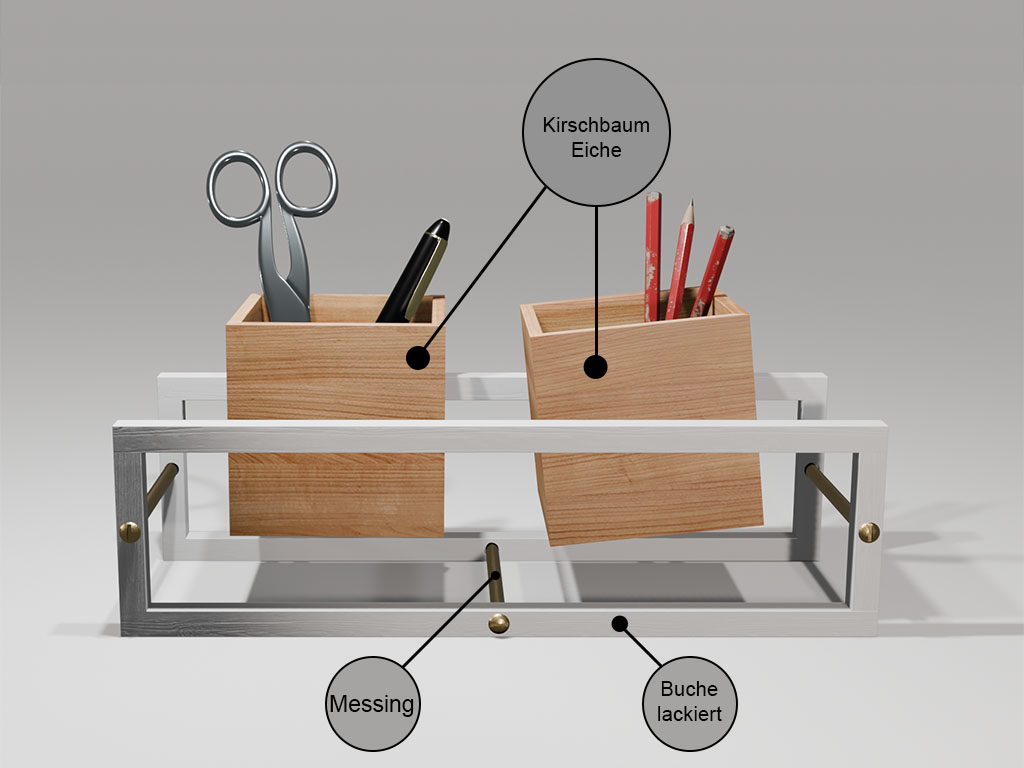 Kirschbaum
Eiche

Messing

Buche
lackiert